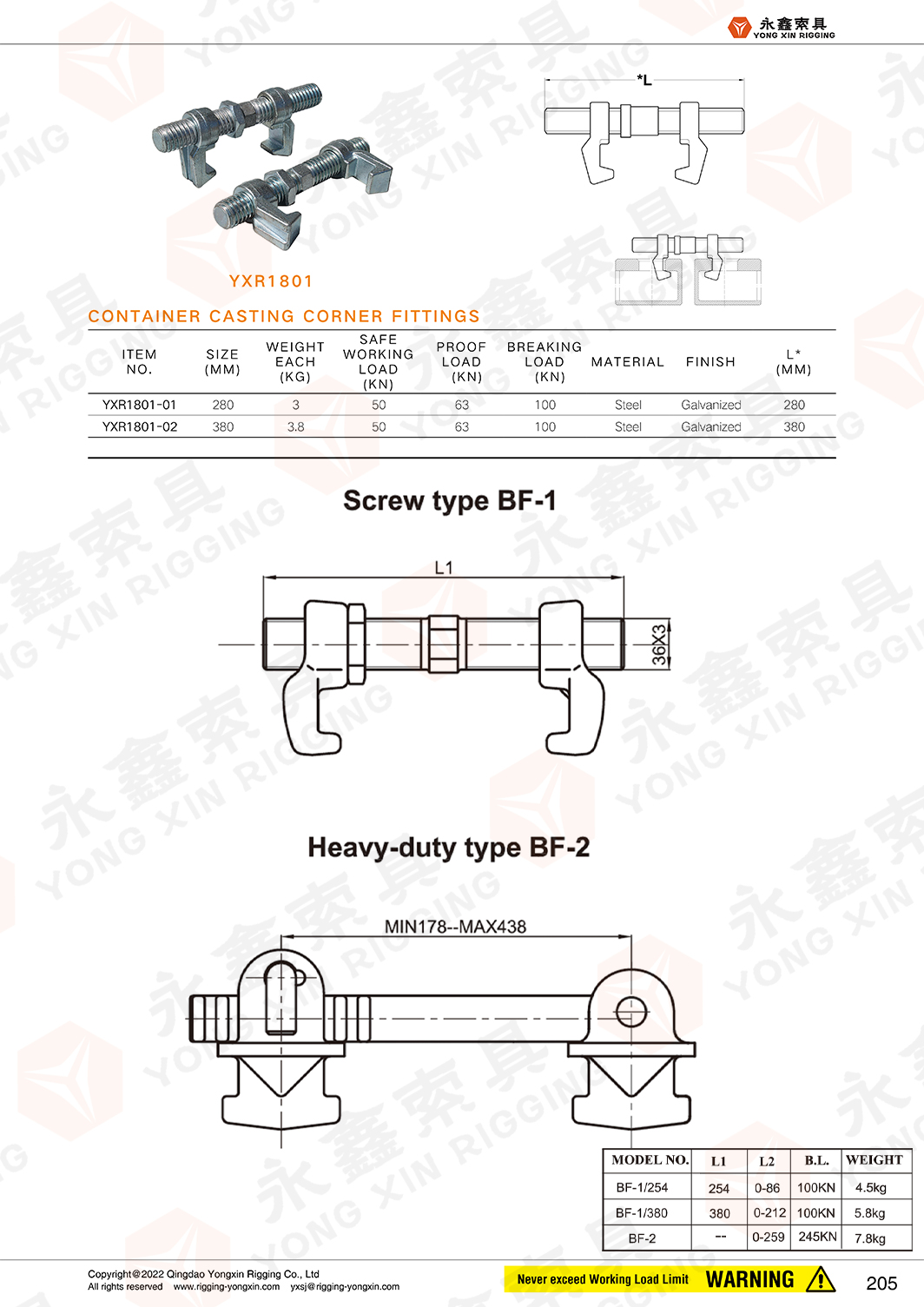 永鑫索具
YONG XIN RIGGING

*L

YXR1801

CONTAINER CASTING CORNER FITTINGS

| ITEM NO. | SIZE (MM) | WEIGHT EACH (KG) | SAFE WORKING LOAD (KN) | PROOF LOAD (KN) | BREAKING LOAD (KN) | MATERIAL | FINISH | L* (MM) |
|---|---|---|---|---|---|---|---|---|
| YXR1801-01 | 280 | 3 | 50 | 63 | 100 | Steel | Galvanized | 280 |
| YXR1801-02 | 380 | 3.8 | 50 | 63 | 100 | Steel | Galvanized | 380 |

Screw type BF-1

L1

36X3

Heavy-duty type BF-2

MIN178--MAX438

| MODEL NO. | L1 | L2 | B.L. | WEIGHT |
|---|---|---|---|---|
| BF-1/254 | 254 | 0-86 | 100KN | 4.5kg |
| BF-1/380 | 380 | 0-212 | 100KN | 5.8kg |
| BF-2 | -- | 0-259 | 245KN | 7.8kg |

Copyright@2022 Qingdao Yongxin Rigging Co., Ltd
All rights reserved www.rigging-yongxin.com yxsj@rigging-yongxin.com

Never exceed Working Load Limit WARNING

205